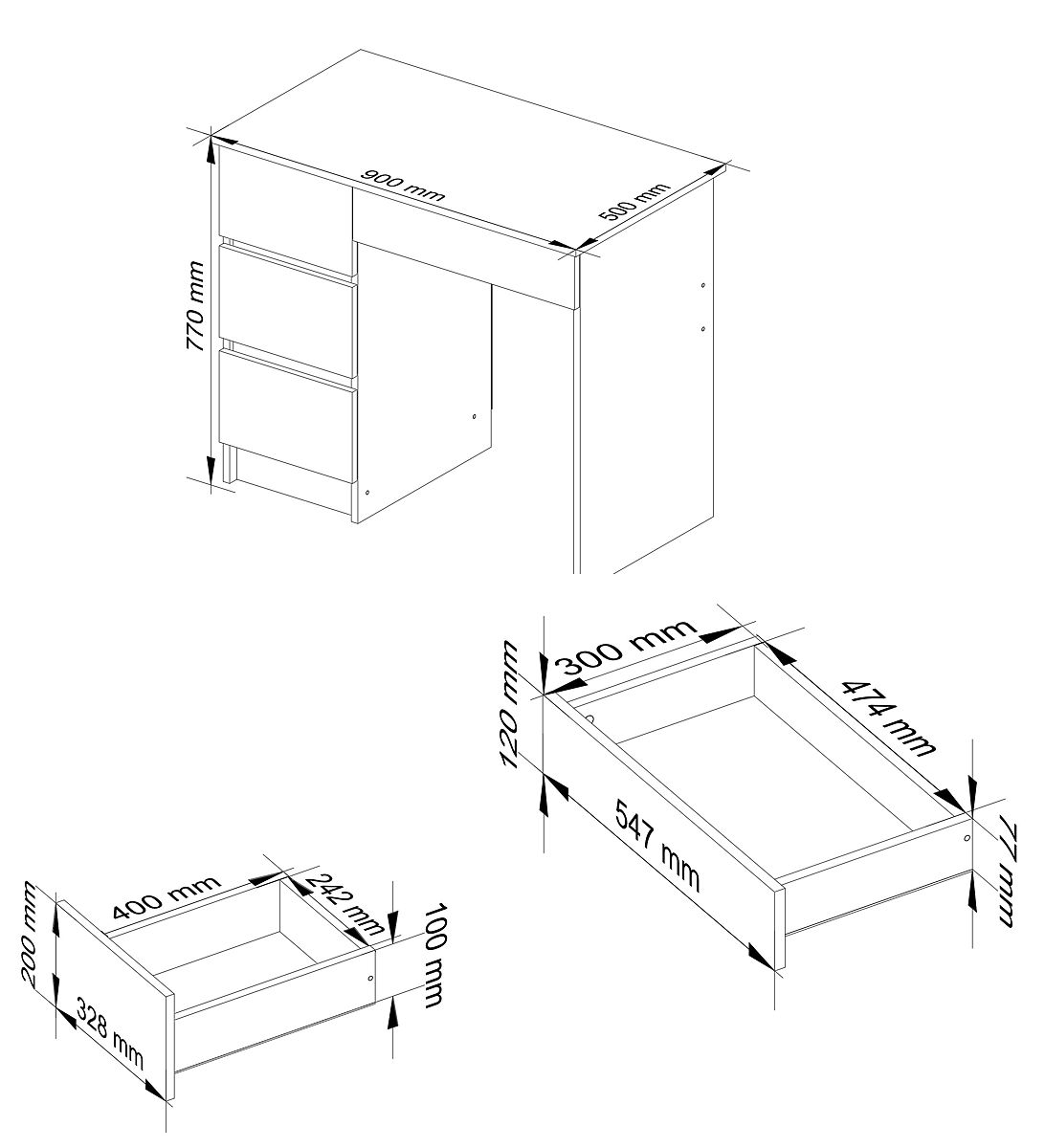 900 mm
500 mm
770 mm

300 mm
474 mm
120 mm
547 mm
77 mm

400 mm
242 mm
200 mm
100 mm
328 mm